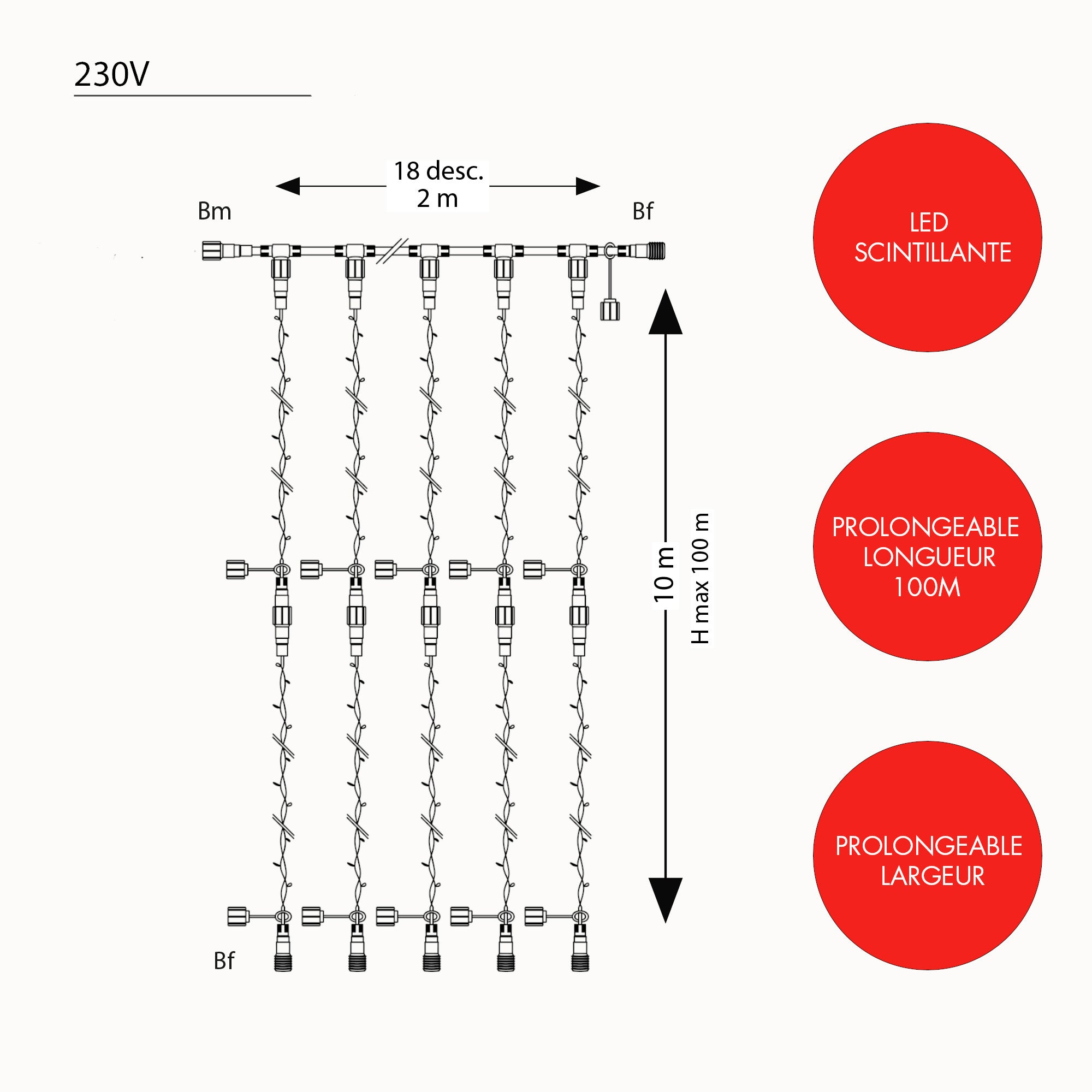 230V

18 desc.
2 m

Bm

Bf

10 m

H max 100 m

Bf

LED
SCINTILLANTE

PROLONGEABLE
LONGUEUR
100M

PROLONGEABLE
LARGEUR